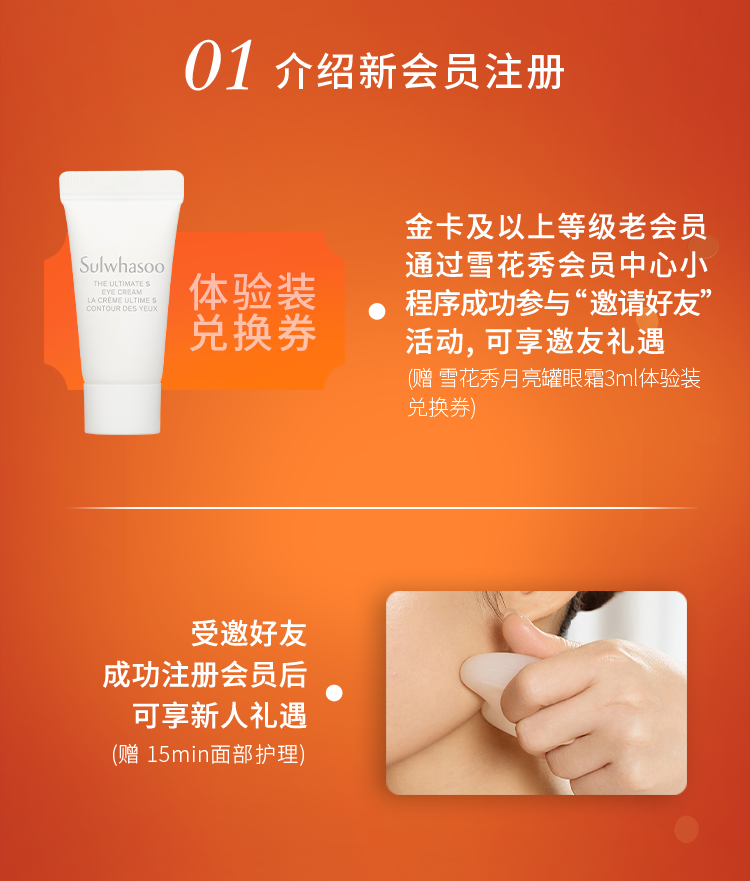 01 介绍新会员注册

Sulwhasoo
THE ULTIMATE S
EYE CREAM
LA CRÈME ULTIME S
CONTOUR DES YEUX

体验装
兑换券

金卡及以上等级老会员通过雪花秀会员中心小程序成功参与“邀请好友”活动, 可享邀友礼遇
(赠 雪花秀月亮罐眼霜3ml体验装兑换券)

受邀好友
成功注册会员后
可享新人礼遇
(赠 15min面部护理)